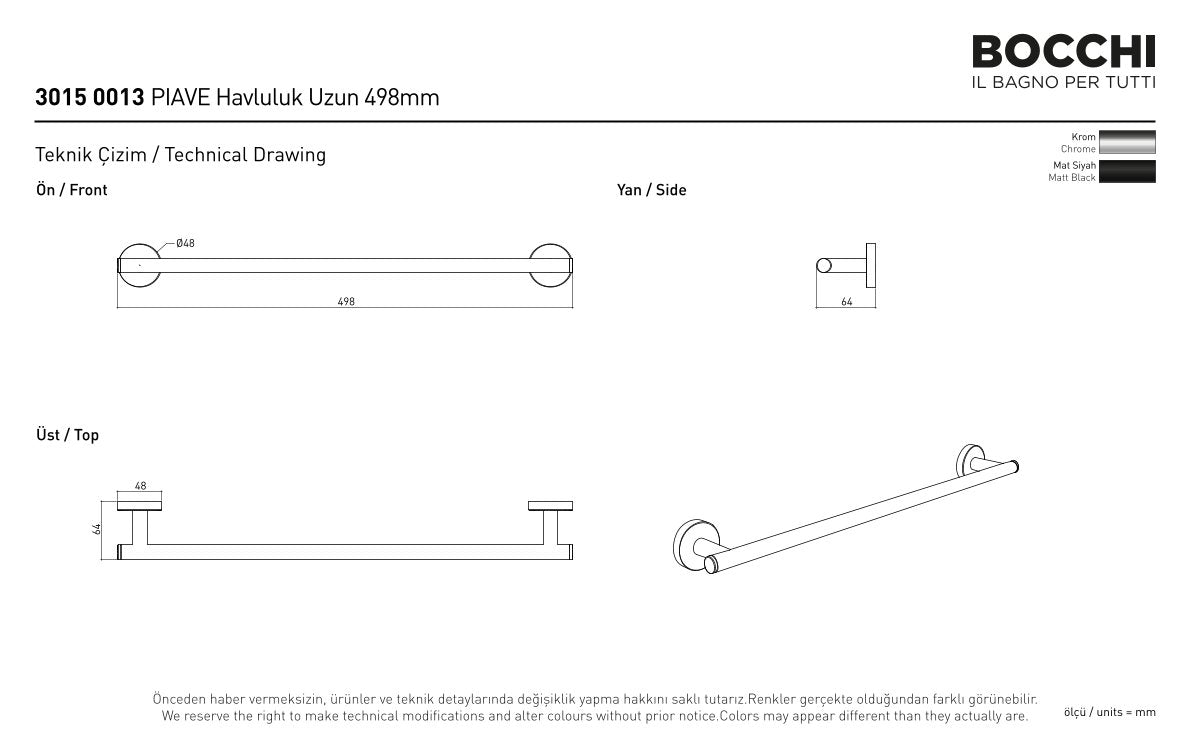 BOCCHI
IL BAGNO PER TUTTI

3015 0013 PIAVE Havluluk Uzun 498mm

Teknik Çizim / Technical Drawing

Krom
Chrome
Mat Siyah
Matt Black

Ön / Front

Ø48

498

Yan / Side

64

Üst / Top

48

64

Önceden haber vermeksizin, ürünler ve teknik detaylarında değişiklik yapma hakkını saklı tutarız.Renkler gerçekte olduğundan farklı görünebilir.
We reserve the right to make technical modifications and alter colours without prior notice.Colors may appear different than they actually are.

ölçü / units = mm